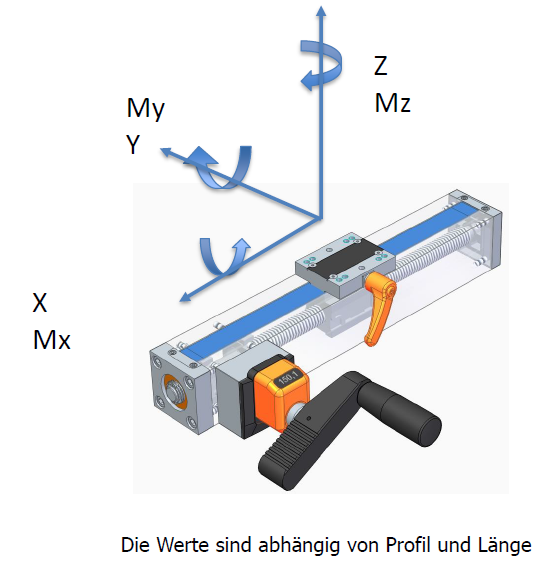 Z
Mz

My
Y

X
Mx

150,1

Die Werte sind abhängig von Profil und Länge